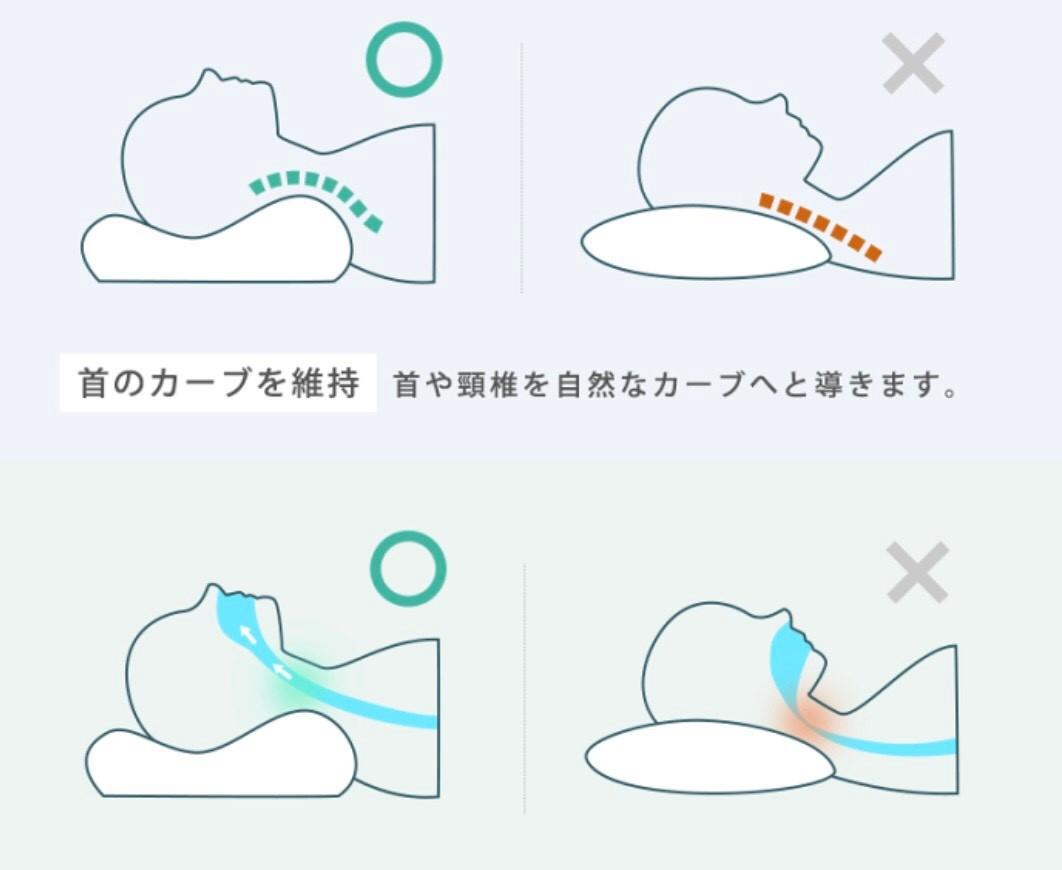 首のカーブを維持 首や頸椎を自然なカーブへと導きます。